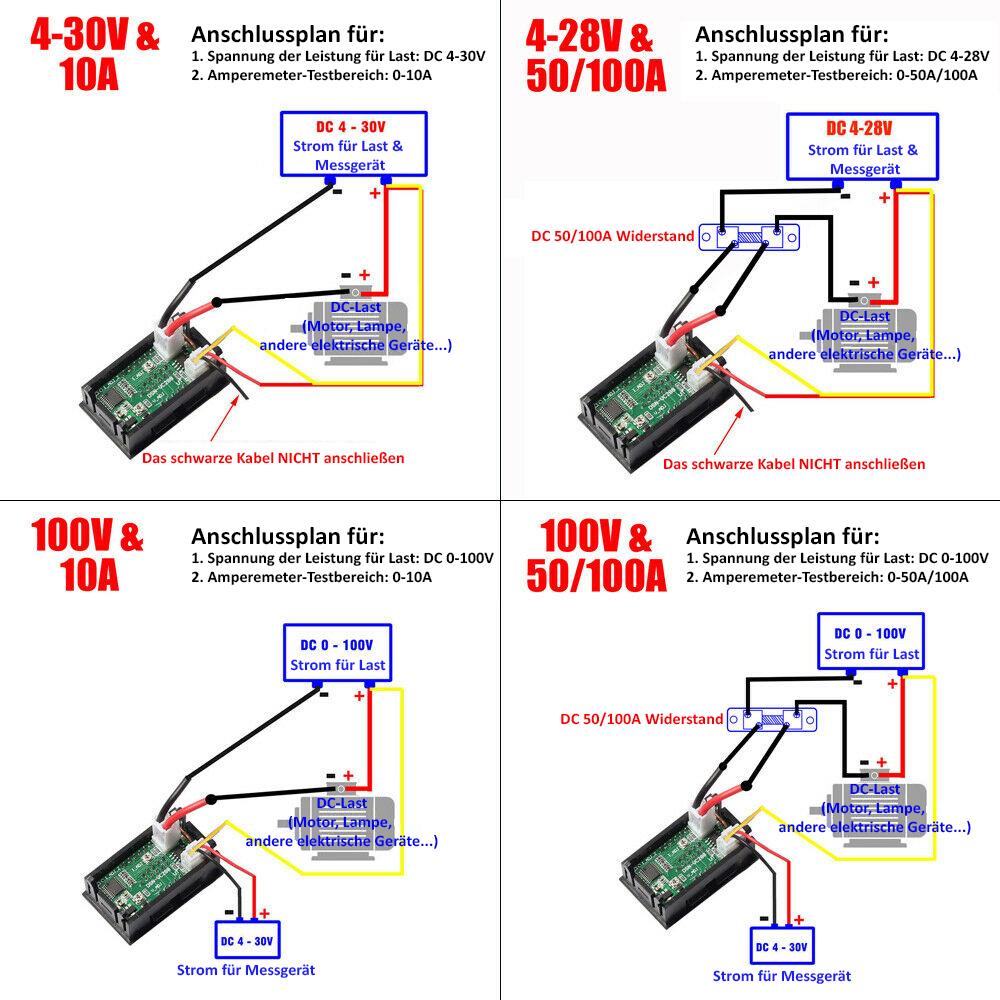 4-30V & 10A

Anschlussplan für:
1. Spannung der Leistung für Last: DC 4-30V
2. Amperemeter-Testbereich: 0-10A

DC 4 - 30V
Strom für Last & Messgerät

-
+

- +

DC-Last
(Motor, Lampe, andere elektrische Geräte...)

Das schwarze Kabel NICHT anschließen

4-28V & 50/100A

Anschlussplan für:
1. Spannung der Leistung für Last: DC 4-28V
2. Amperemeter-Testbereich: 0-50A/100A

DC 4-28V
Strom für Last & Messgerät

-
+

DC 50/100A Widerstand

- +

DC-Last
(Motor, Lampe, andere elektrische Geräte...)

Das schwarze Kabel NICHT anschließen

100V & 10A

Anschlussplan für:
1. Spannung der Leistung für Last: DC 0-100V
2. Amperemeter-Testbereich: 0-10A

DC 0 - 100V
Strom für Last

-
+

- +

DC-Last
(Motor, Lampe, andere elektrische Geräte...)

- +
DC 4 - 30V
Strom für Messgerät

100V & 50/100A

Anschlussplan für:
1. Spannung der Leistung für Last: DC 0-100V
2. Amperemeter-Testbereich: 0-50A/100A

DC 0 - 100V
Strom für Last

-
+

DC 50/100A Widerstand

- +

DC-Last
(Motor, Lampe, andere elektrische Geräte...)

- +
DC 4 - 30V
Strom für Messgerät