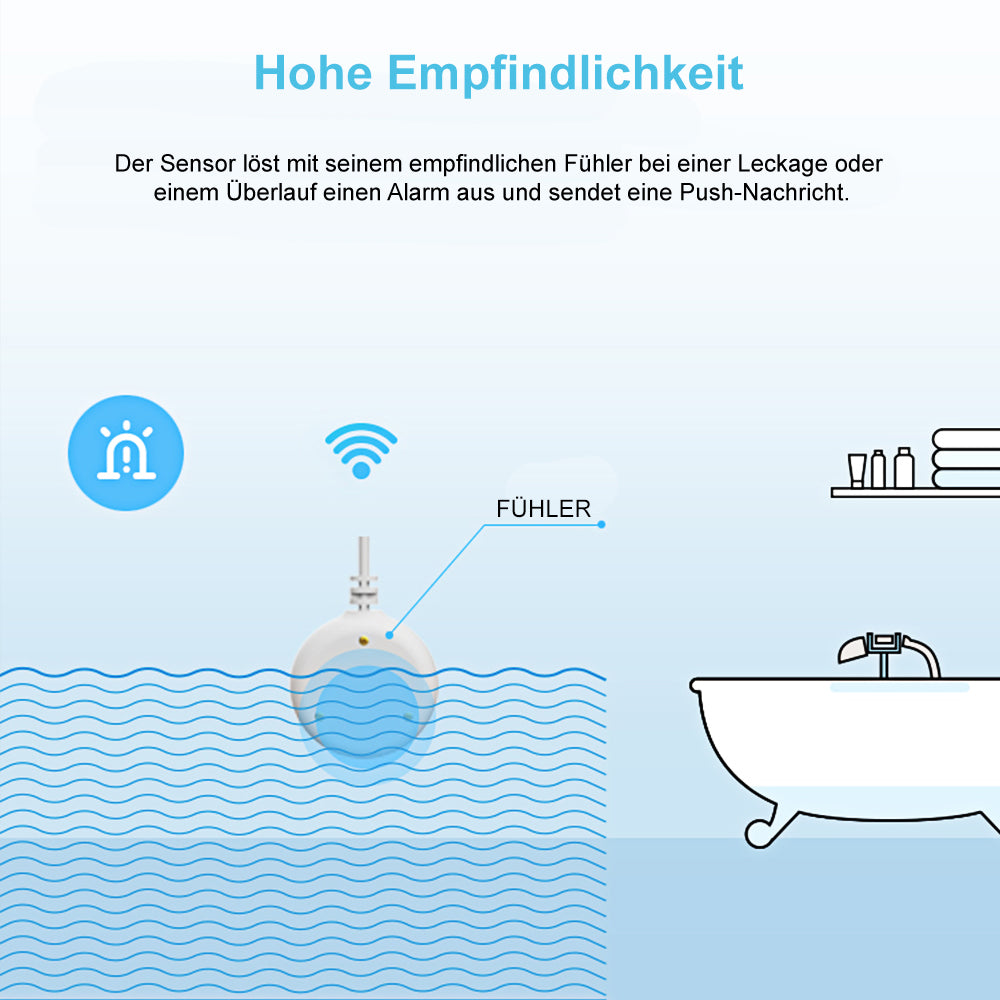 Hohe Empfindlichkeit

Der Sensor löst mit seinem empfindlichen Fühler bei einer Leckage oder einem Überlauf einen Alarm aus und sendet eine Push-Nachricht.

FÜHLER