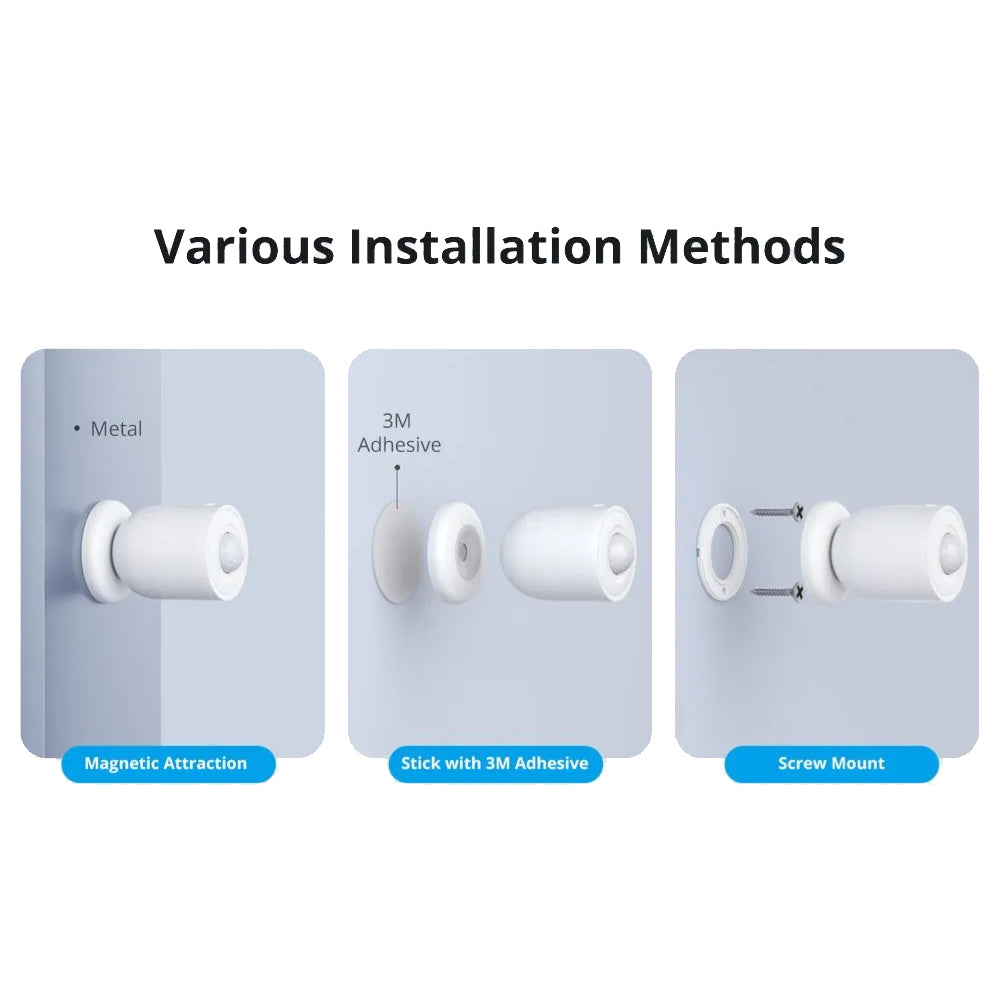 Various Installation Methods

• Metal

Magnetic Attraction

3M Adhesive

Stick with 3M Adhesive

Screw Mount